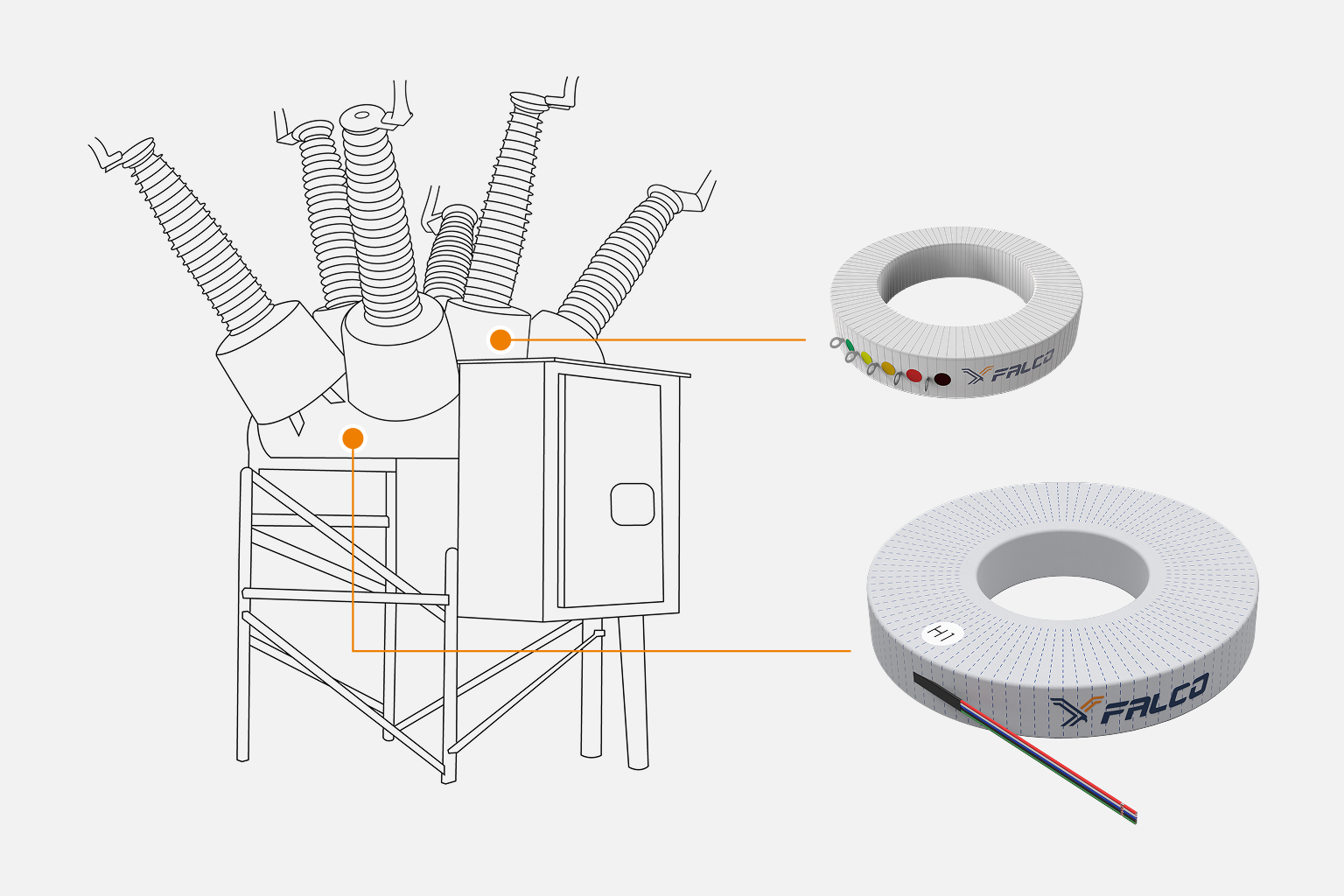 FALCO

H1

FALCO